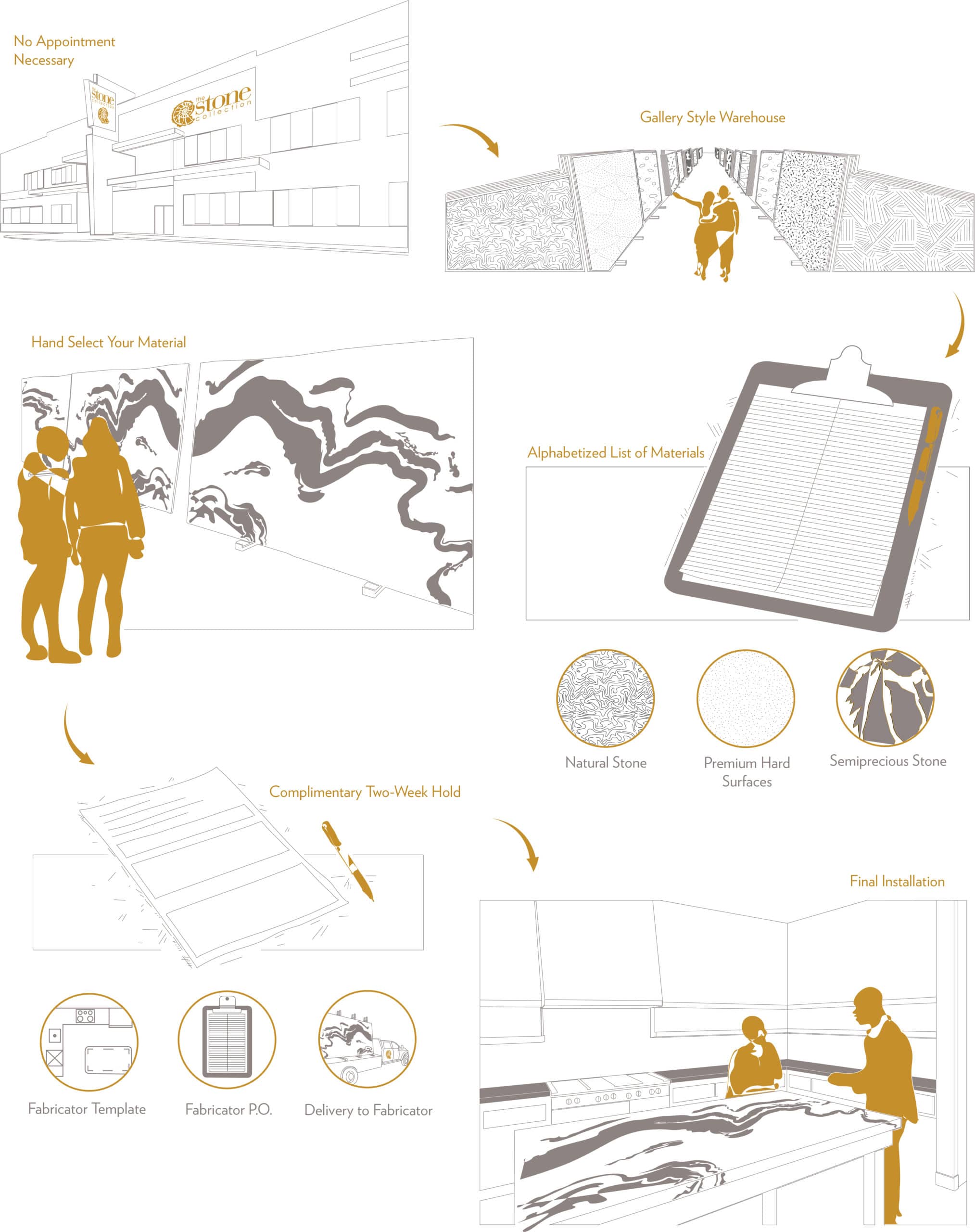 No Appointment Necessary

the stone collection

the stone collection

Gallery Style Warehouse

Hand Select Your Material

Alphabetized List of Materials

Natural Stone

Premium Hard Surfaces

Semiprecious Stone

Complimentary Two-Week Hold

Fabricator Template

Fabricator P.O.

Delivery to Fabricator

Final Installation